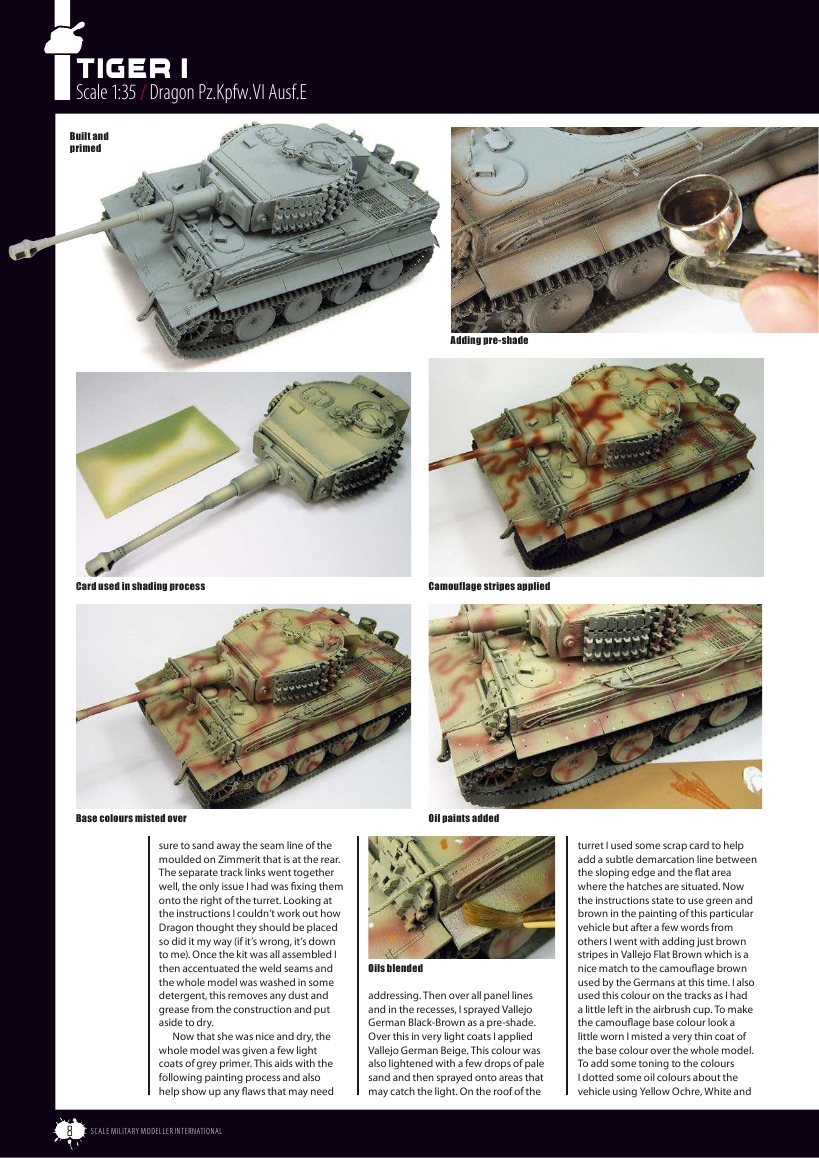 TIGER I
Scale 1:35 / Dragon Pz.Kpfw.VI Ausf.E

Built and primed

Adding pre-shade

Card used in shading process

Camouflage stripes applied

Base colours misted over

Oil paints added

sure to sand away the seam line of the moulded on Zimmerit that is at the rear. The separate track links went together well, the only issue I had was fixing them onto the right of the turret. Looking at the instructions I couldn't work out how Dragon thought they should be placed so did it my way (if it's wrong, it's down to me). Once the kit was all assembled I then accentuated the weld seams and the whole model was washed in some detergent, this removes any dust and grease from the construction and put aside to dry.

Now that she was nice and dry, the whole model was given a few light coats of grey primer. This aids with the following painting process and also help show up any flaws that may need

Oils blended

addressing. Then over all panel lines and in the recesses, I sprayed Vallejo German Black-Brown as a pre-shade. Over this in very light coats I applied Vallejo German Beige. This colour was also lightened with a few drops of pale sand and then sprayed onto areas that may catch the light. On the roof of the

turret I used some scrap card to help add a subtle demarcation line between the sloping edge and the flat area where the hatches are situated. Now the instructions state to use green and brown in the painting of this particular vehicle but after a few words from others I went with adding just brown stripes in Vallejo Flat Brown which is a nice match to the camouflage brown used by the Germans at this time. I also used this colour on the tracks as I had a little left in the airbrush cup. To make the camouflage base colour look a little worn I misted a very thin coat of the base colour over the whole model. To add some toning to the colours I dotted some oil colours about the vehicle using Yellow Ochre, White and

8 SCALE MILITARY MODELLER INTERNATIONAL